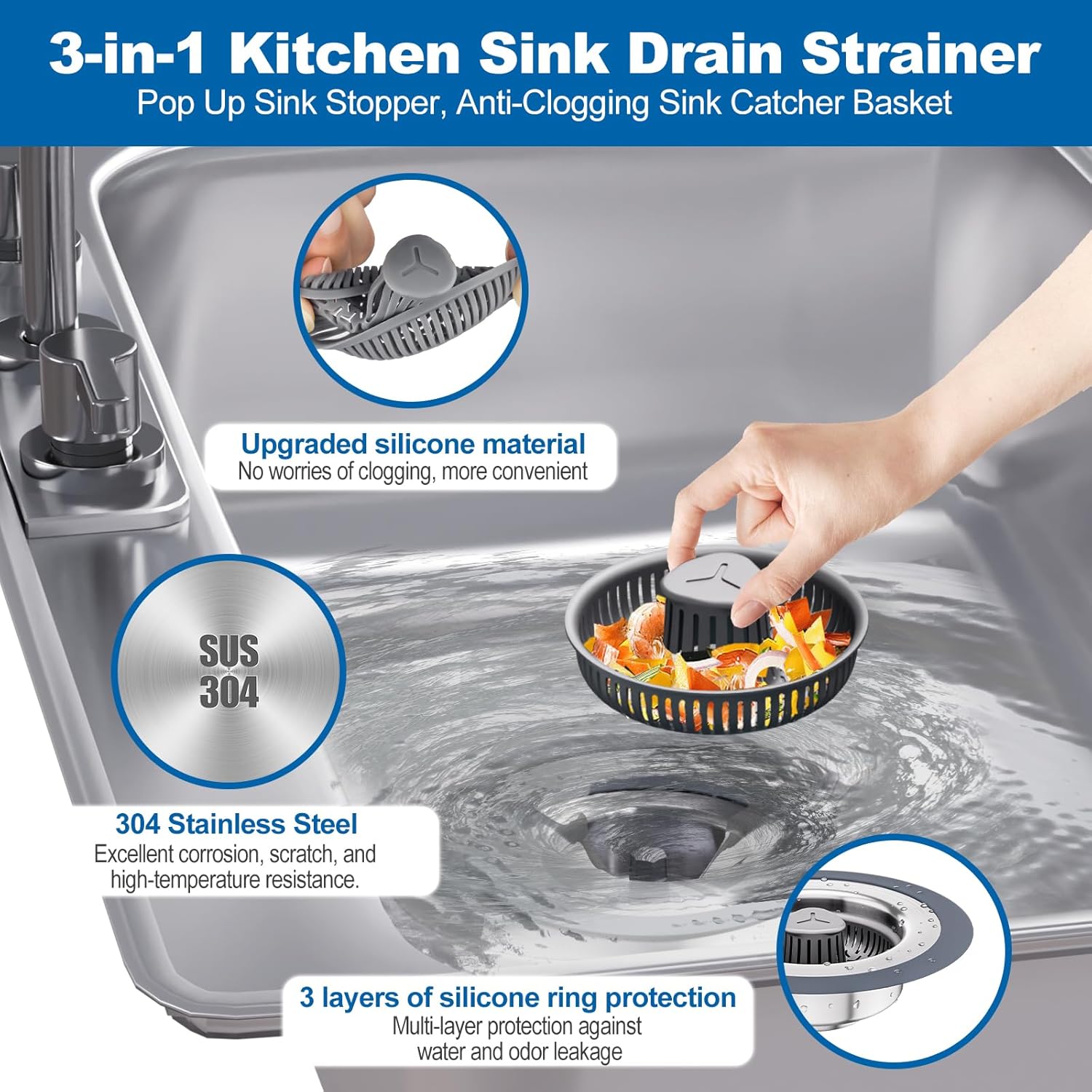 3-in-1 Kitchen Sink Drain Strainer
Pop Up Sink Stopper, Anti-Clogging Sink Catcher Basket

Upgraded silicone material
No worries of clogging, more convenient

SUS 304

304 Stainless Steel
Excellent corrosion, scratch, and high-temperature resistance.

3 layers of silicone ring protection
Multi-layer protection against water and odor leakage