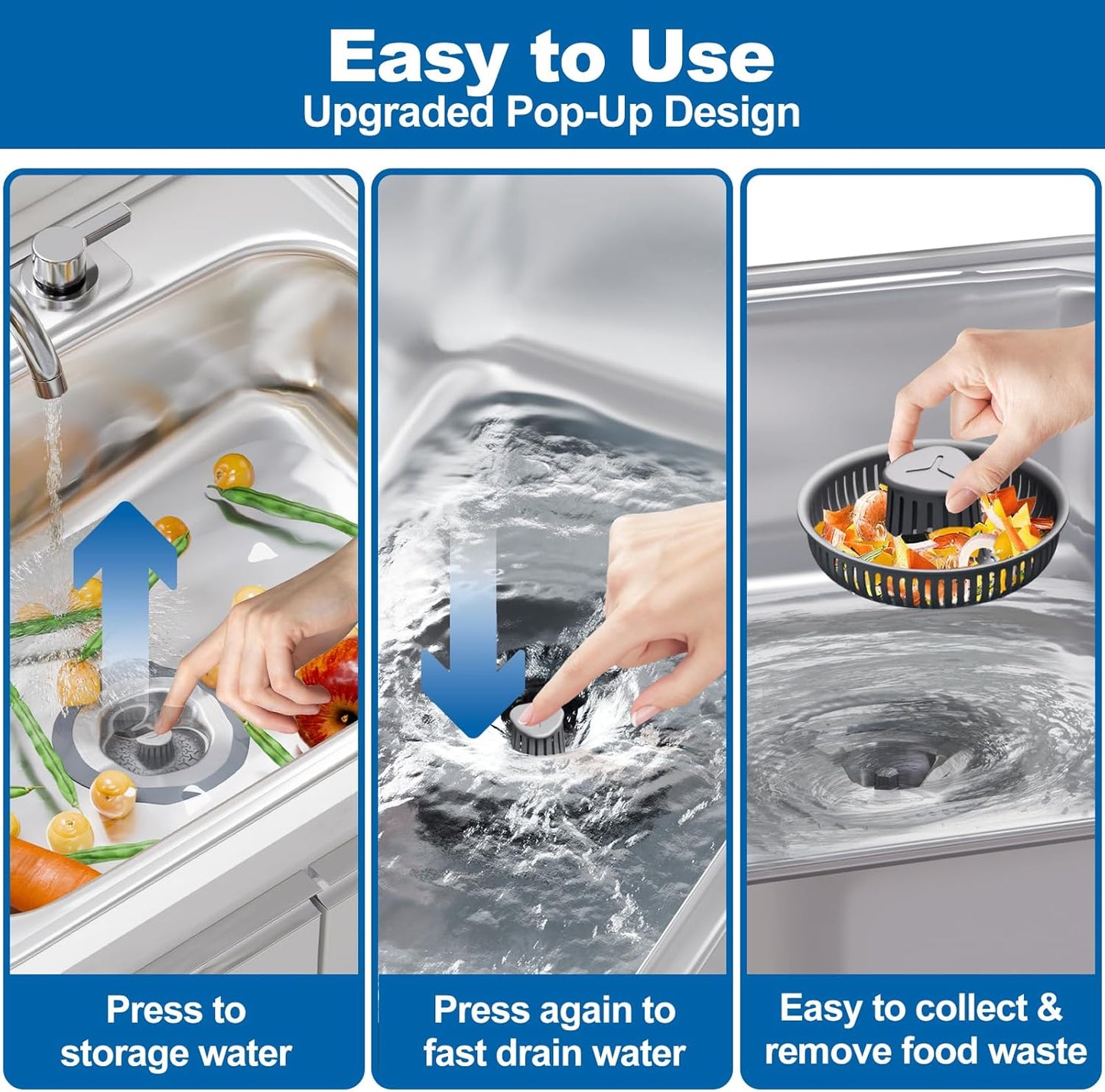 Easy to Use
Upgraded Pop-Up Design

Press to storage water

Press again to fast drain water

Easy to collect & remove food waste