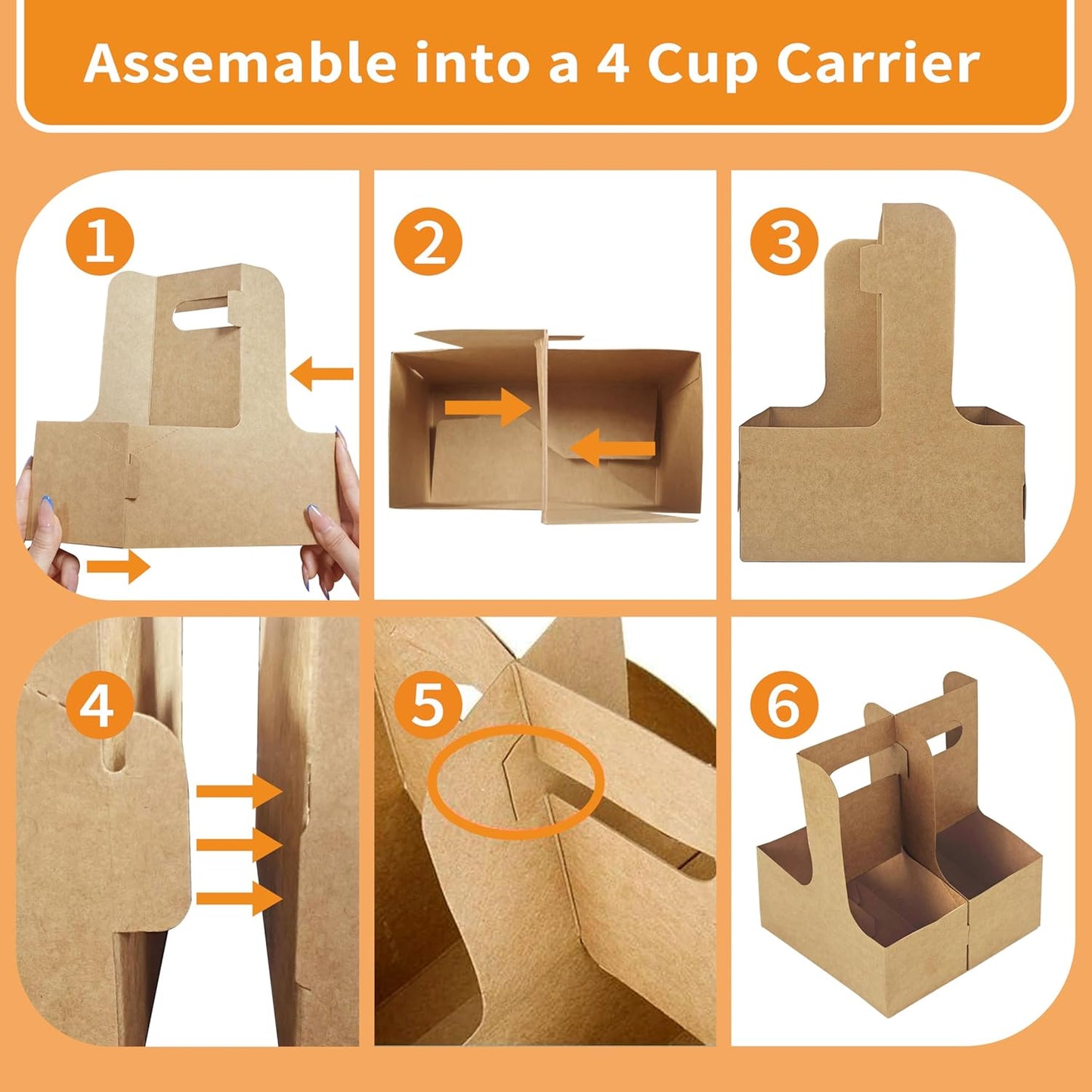 Assemable into a 4 Cup Carrier

1

2

3

4

5

6